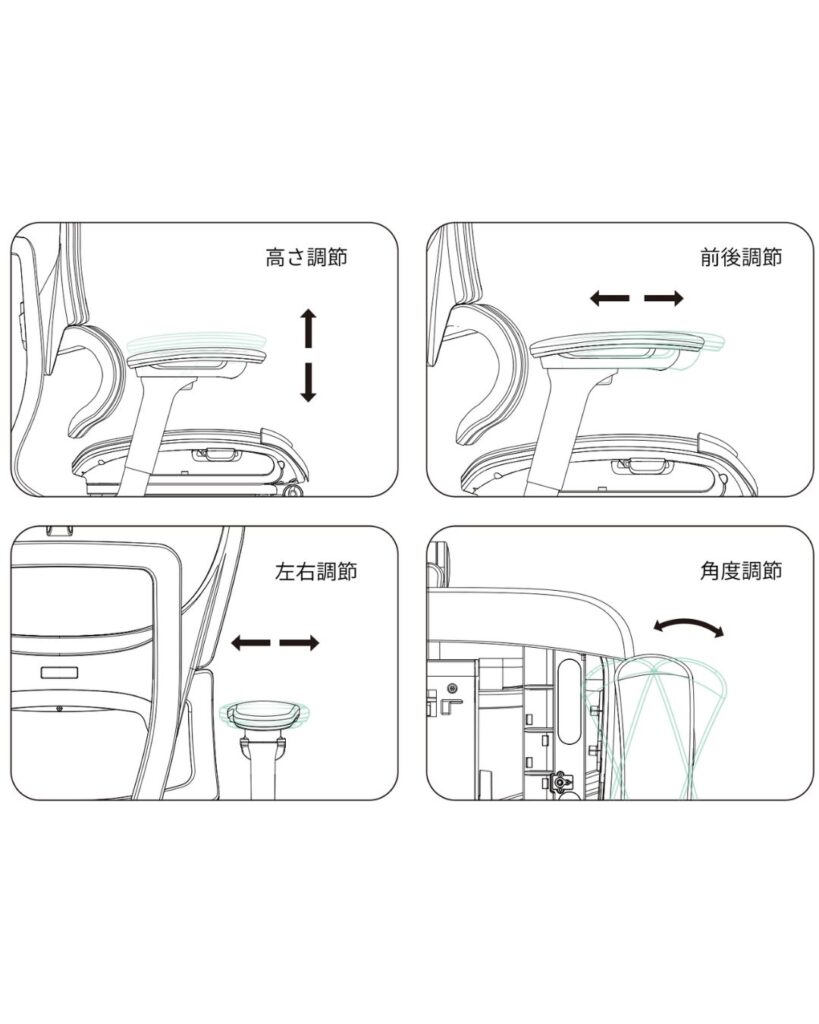 高さ調節

前後調節

左右調節

角度調節