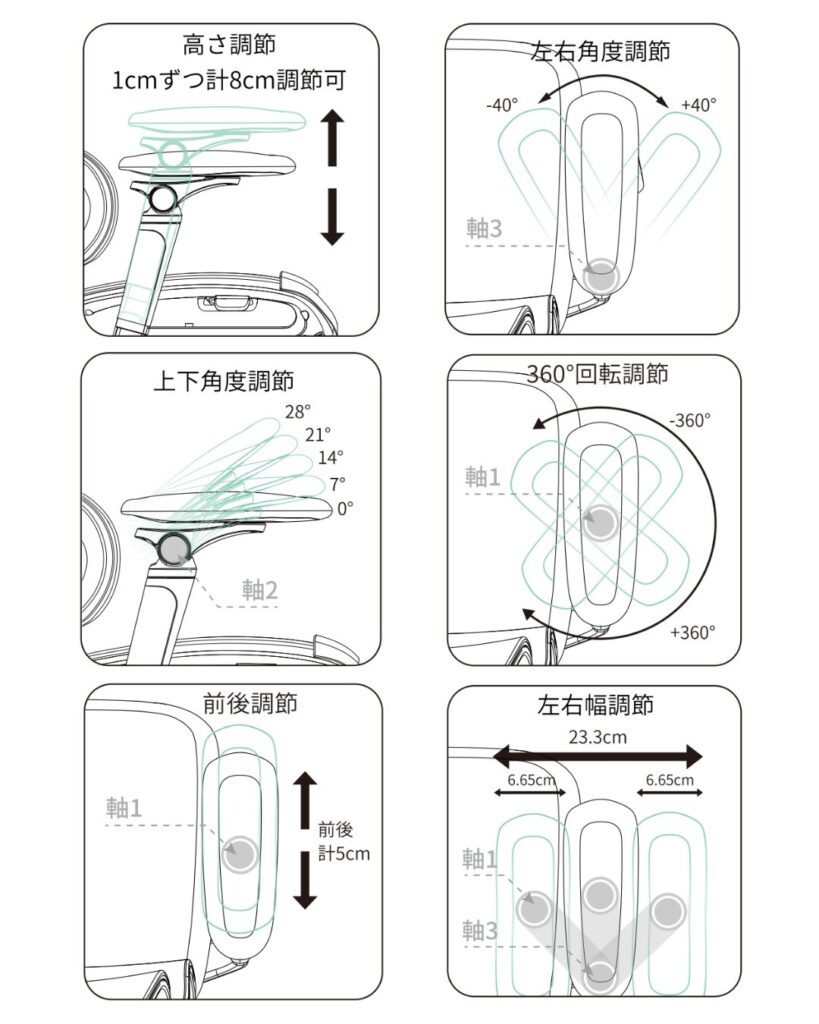 高さ調節
1cmずつ計8cm調節可

左右角度調節
-40°
+40°
軸3

上下角度調節
28°
21°
14°
7°
0°
軸2

360°回転調節
-360°
軸1
+360°

前後調節
軸1
前後
計5cm

左右幅調節
23.3cm
6.65cm
6.65cm
軸1
軸3