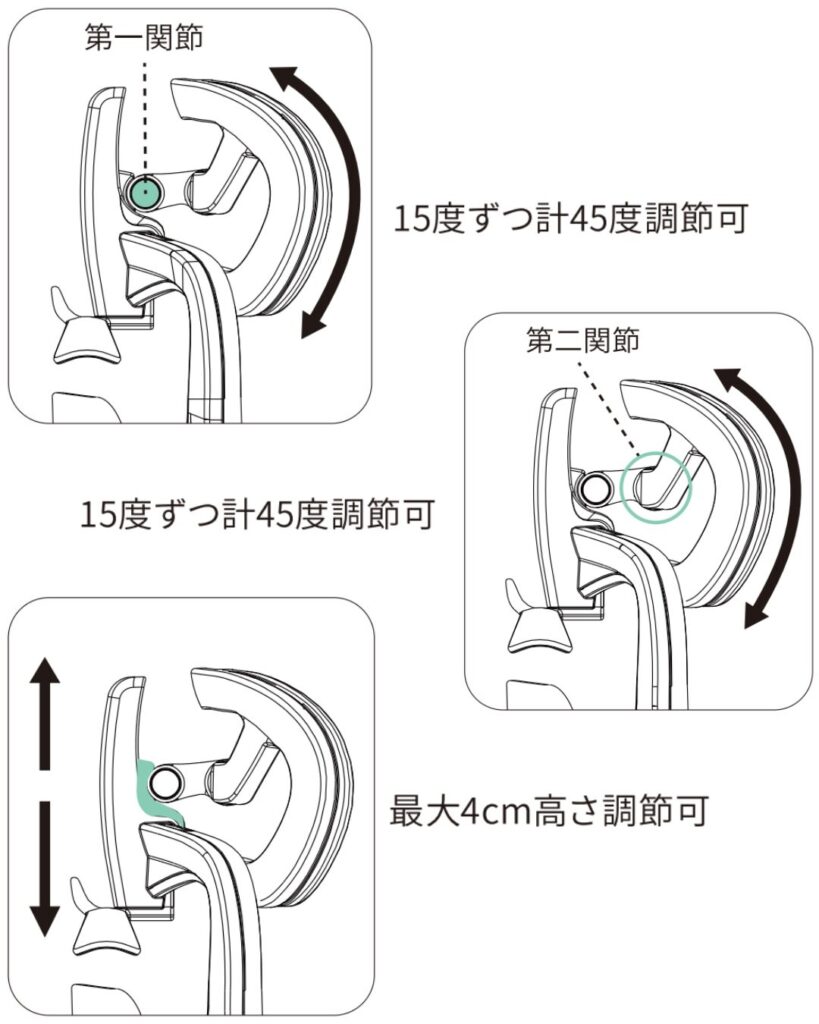 第一関節

15度ずつ計45度調節可

第二関節

15度ずつ計45度調節可

最大4cm高さ調節可