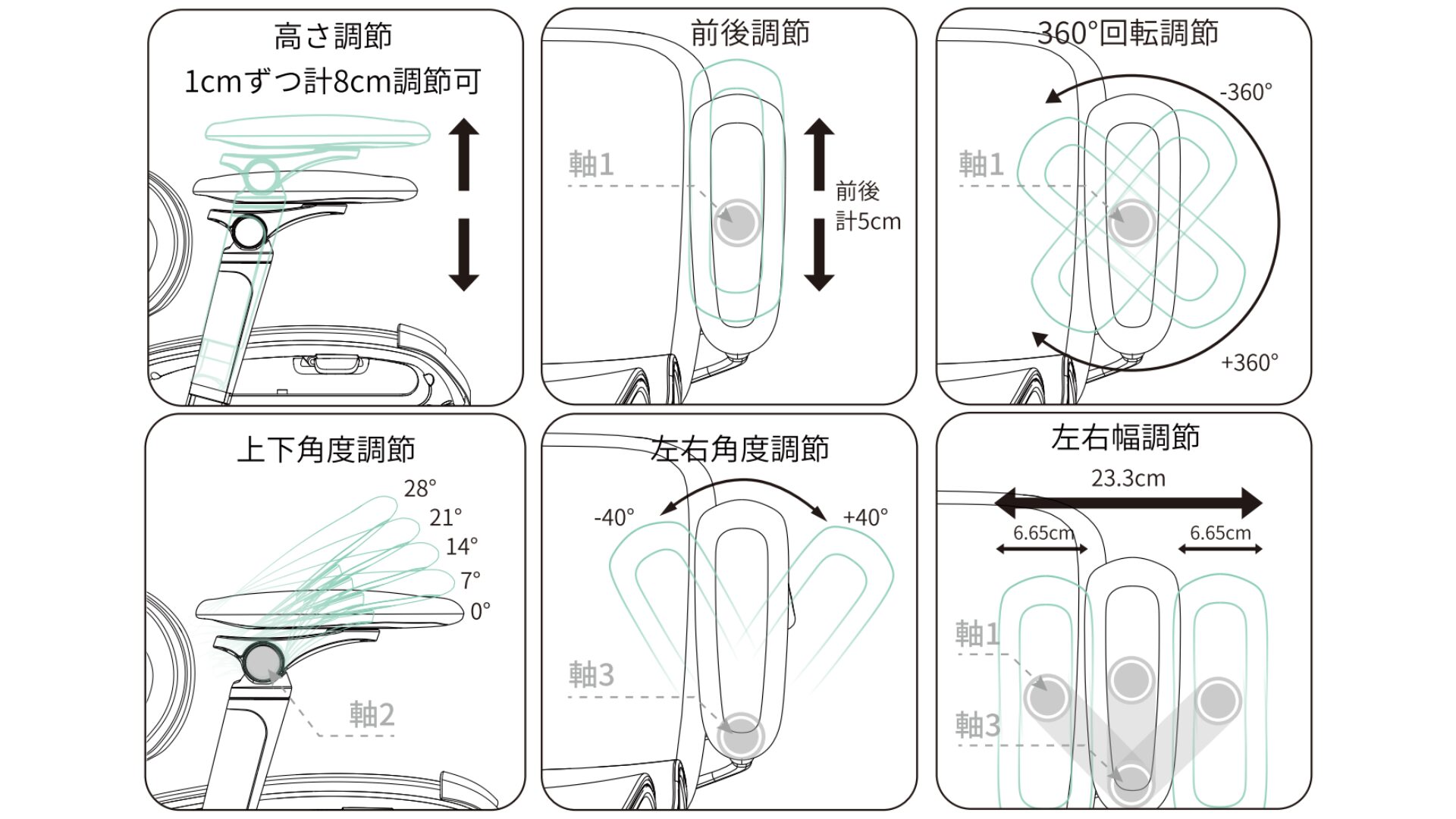 高さ調節
1cmずつ計8cm調節可

前後調節
軸1
前後
計5cm

360°回転調節
-360°
軸1
+360°

上下角度調節
28°
21°
14°
7°
0°
軸2

左右角度調節
-40°
+40°
軸3

左右幅調節
23.3cm
6.65cm
6.65cm
軸1
軸3